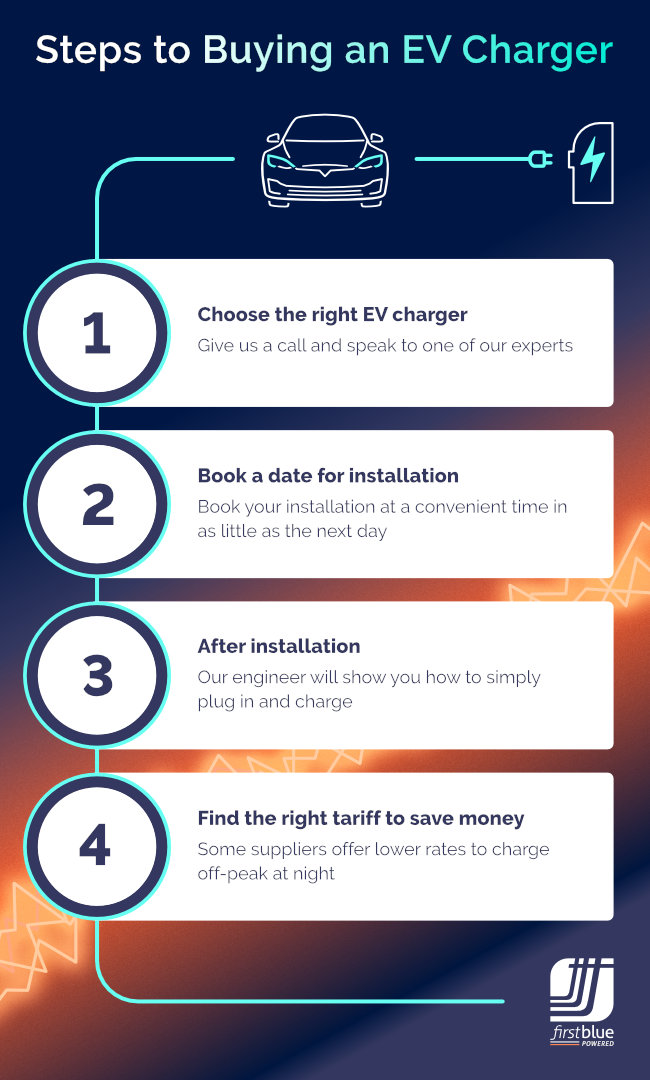 Steps to Buying an EV Charger

1

Choose the right EV charger

Give us a call and speak to one of our experts

2

Book a date for installation

Book your installation at a convenient time in as little as the next day

3

After installation

Our engineer will show you how to simply plug in and charge

4

Find the right tariff to save money

Some suppliers offer lower rates to charge off-peak at night

firstblue
POWERED